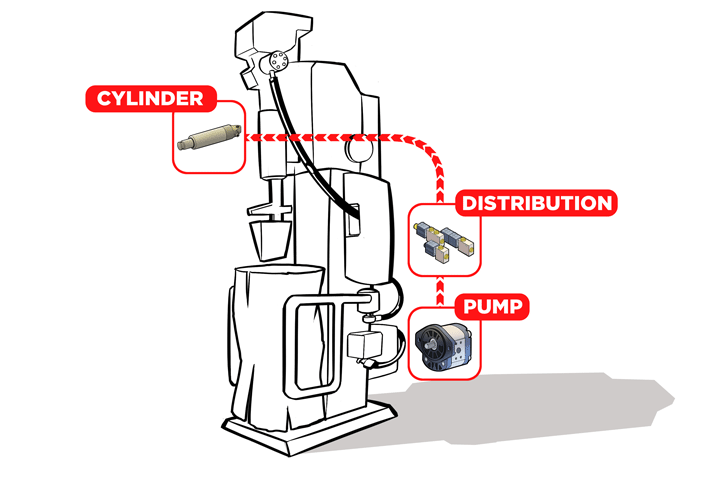 CYLINDER

DISTRIBUTION

PUMP