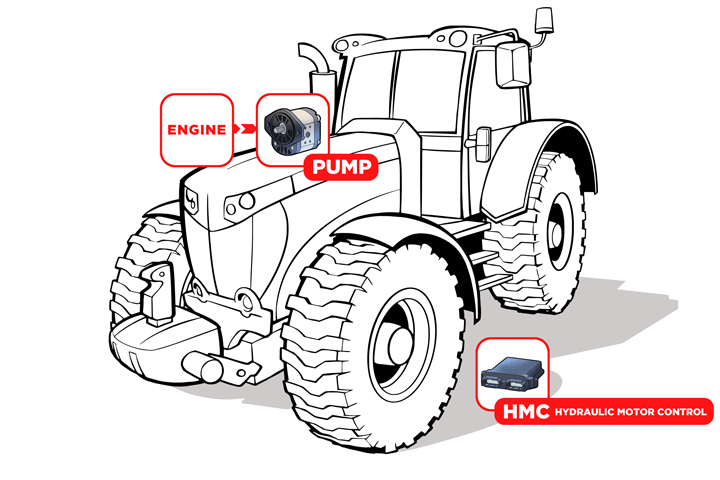 ENGINE
PUMP
HMC HYDRAULIC MOTOR CONTROL