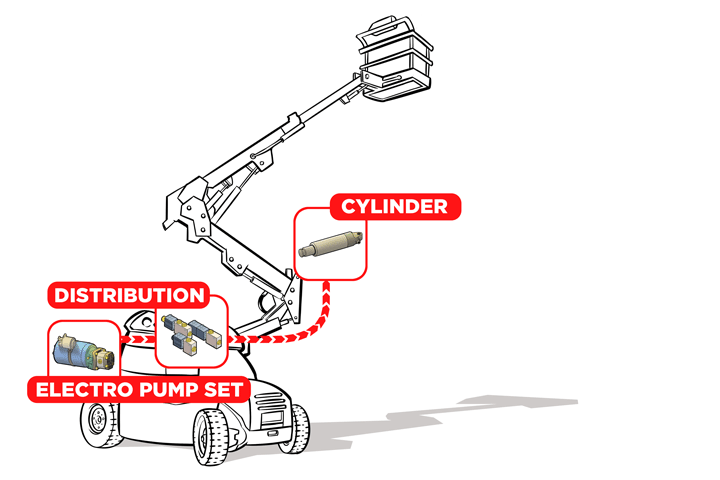 CYLINDER

DISTRIBUTION

ELECTRO PUMP SET