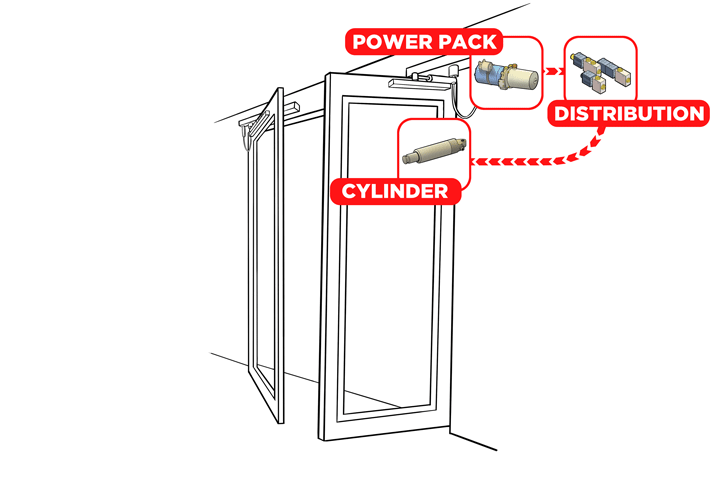 POWER PACK

DISTRIBUTION

CYLINDER