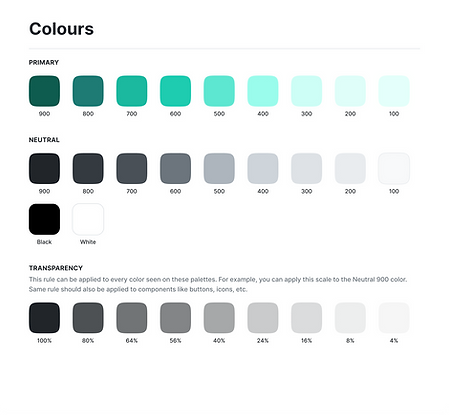 Colours

PRIMARY

900 800 700 600 500 400 300 200 100

NEUTRAL

900 800 700 600 500 400 300 200 100

Black White

TRANSPARENCY

This rule can be applied to every color seen on these palettes. For example, you can apply this scale to the Neutral 900 color. Same rule should also be applied to components like buttons, icons, etc.

100% 80% 64% 56% 40% 24% 16% 8% 4%