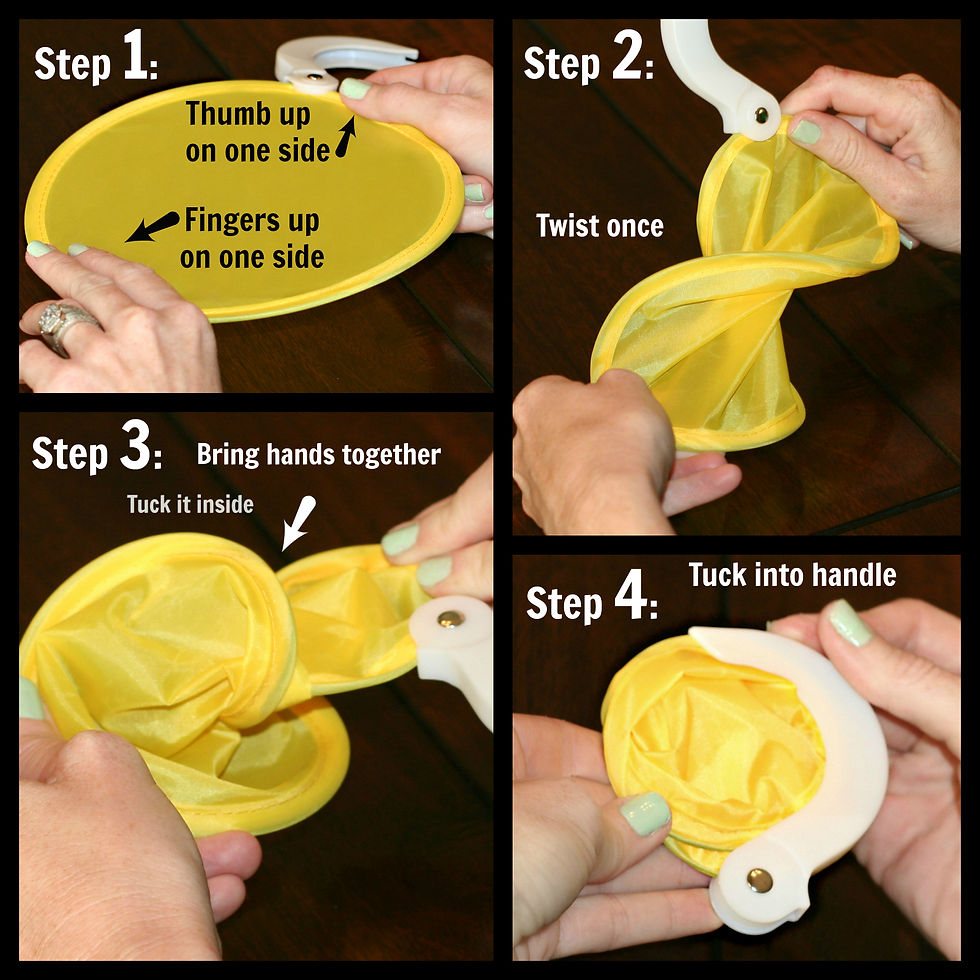 Step 1:

Thumb up on one side

Fingers up on one side

Step 2:

Twist once

Step 3:

Bring hands together

Tuck it inside

Step 4:

Tuck into handle