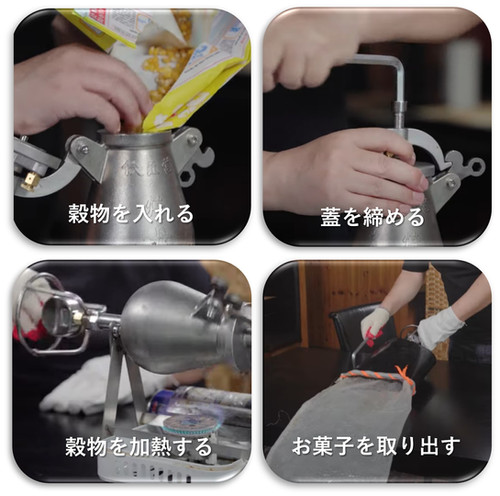 穀物を入れる

蓋を締める

穀物を加熱する

お菓子を取り出す