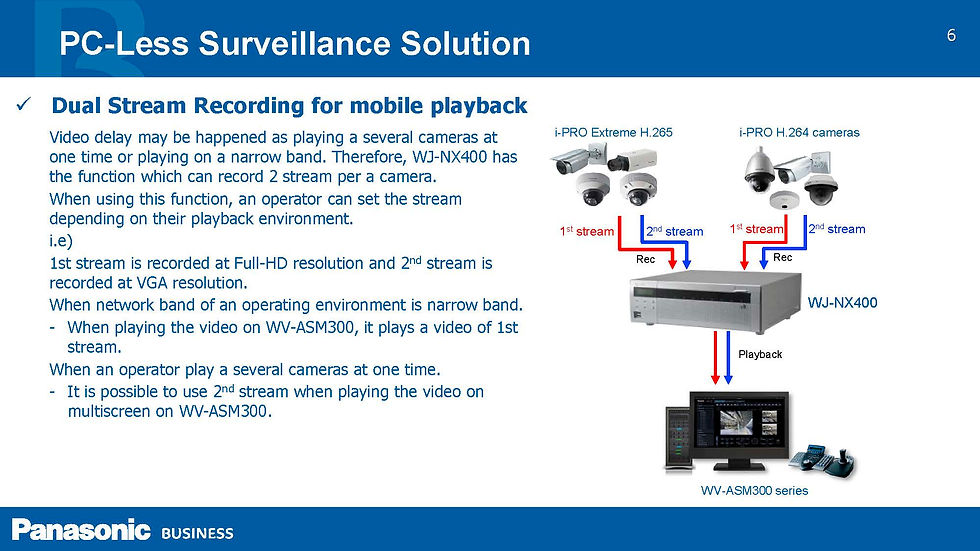 PC-Less Surveillance Solution

6

✓ Dual Stream Recording for mobile playback

Video delay may be happened as playing a several cameras at one time or playing on a narrow band. Therefore, WJ-NX400 has the function which can record 2 stream per a camera.

When using this function, an operator can set the stream depending on their playback environment.

i.e)

1st stream is recorded at Full-HD resolution and 2$^{nd}$ stream is recorded at VGA resolution.

When network band of an operating environment is narrow band.

- When playing the video on WV-ASM300, it plays a video of 1st stream.

When an operator play a several cameras at one time.

- It is possible to use 2$^{nd}$ stream when playing the video on multiscreen on WV-ASM300.

i-PRO Extreme H.265

i-PRO H.264 cameras

1$^{st}$ stream

2$^{nd}$ stream

1$^{st}$ stream

2$^{nd}$ stream

Rec

Rec

WJ-NX400

Playback

WV-ASM300 series

Panasonic BUSINESS