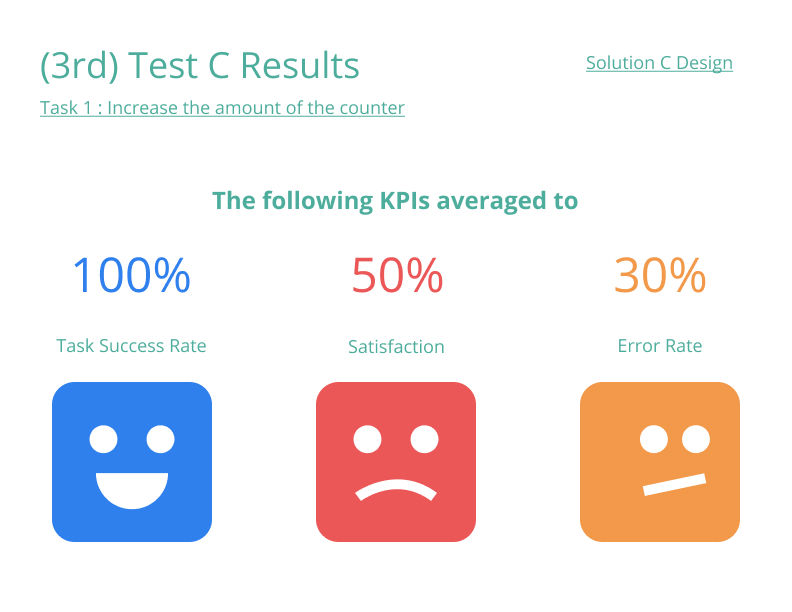 (3rd) Test C Results

Solution C Design

Task 1 : Increase the amount of the counter

The following KPIs averaged to

100%

Task Success Rate

50%

Satisfaction

30%

Error Rate