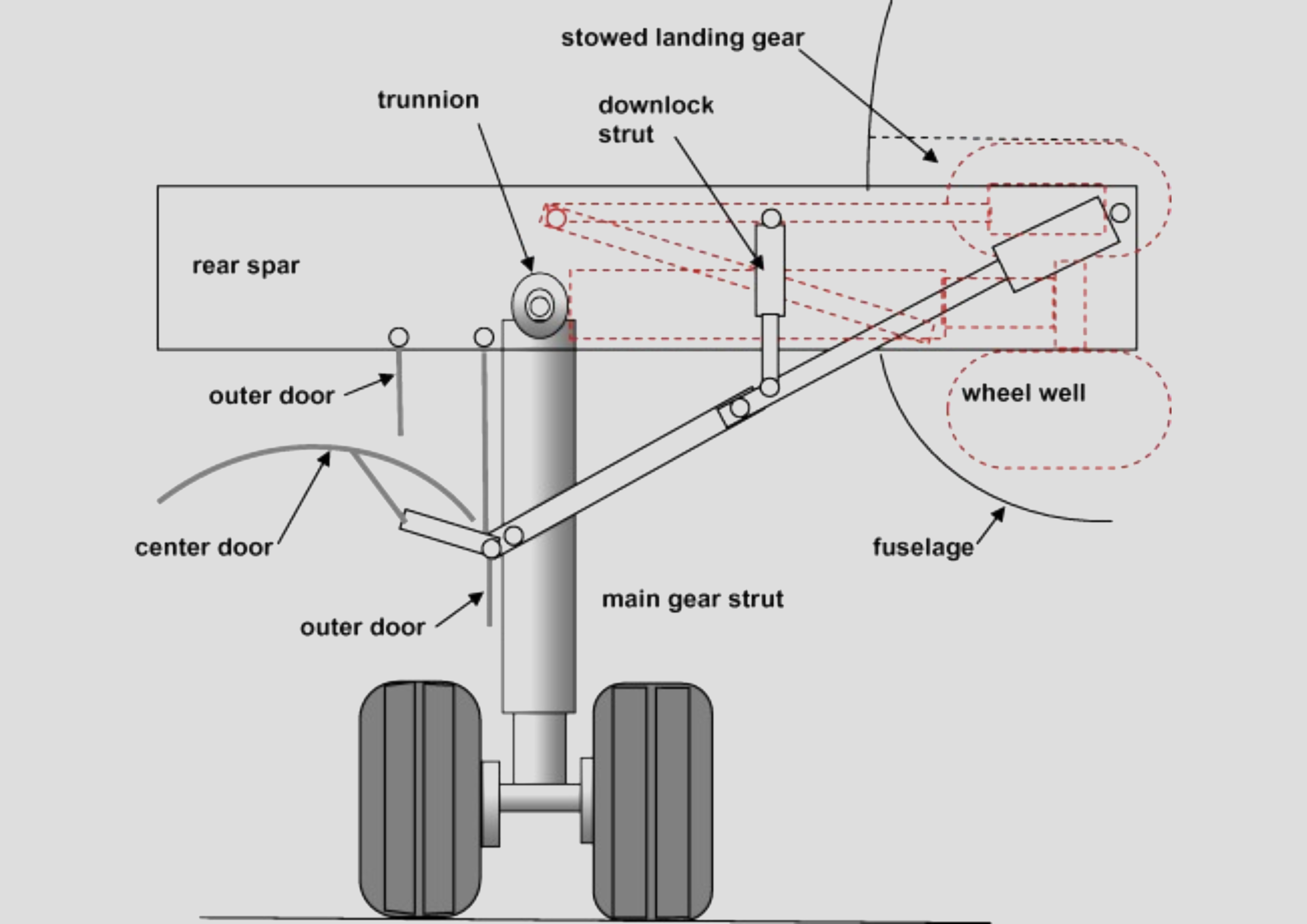 stowed landing gear

trunnion

downlock strut

rear spar

outer door

wheel well

center door

fuselage

main gear strut

outer door