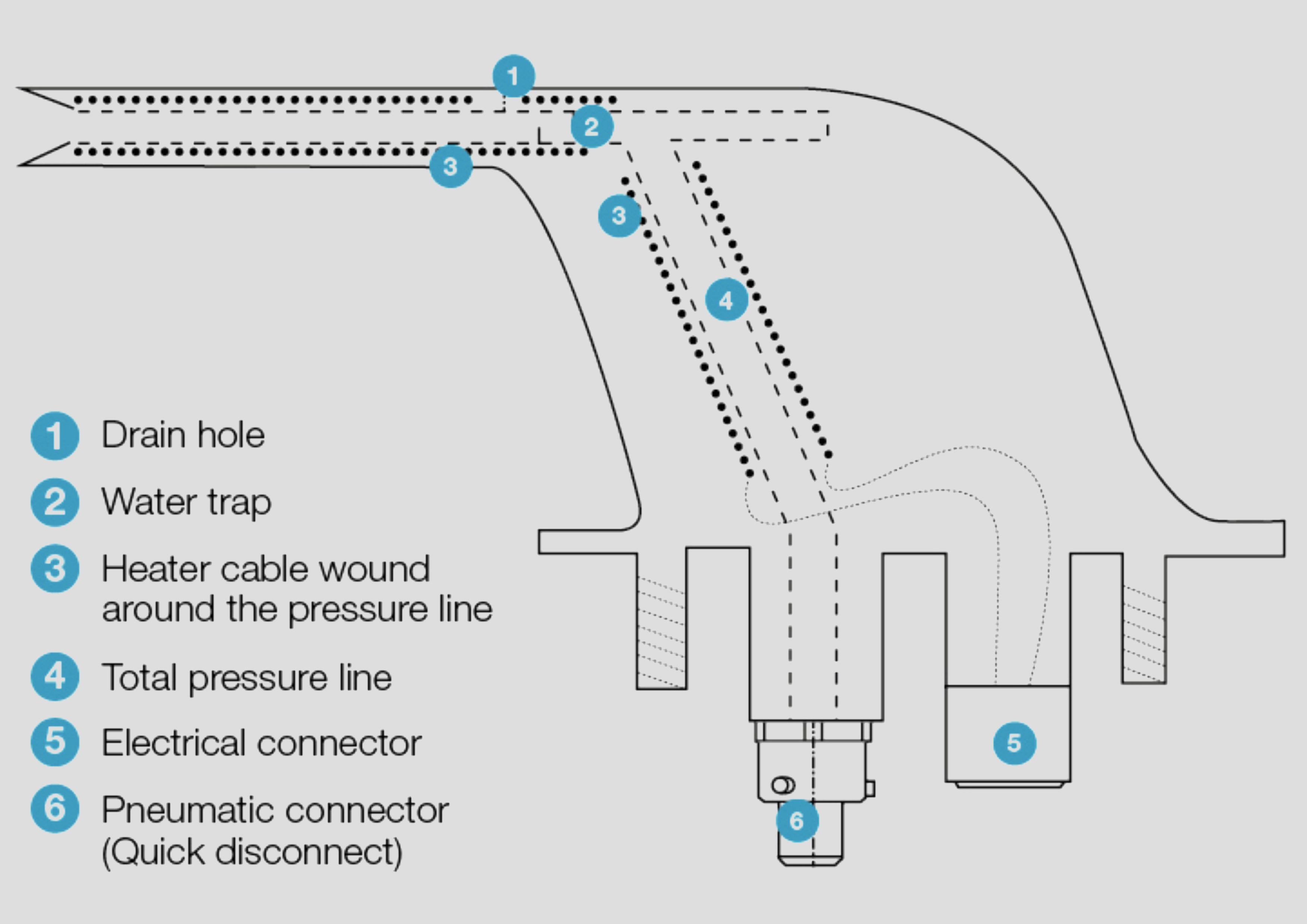 1
2
3
3
4
5
6

1 Drain hole

2 Water trap

3 Heater cable wound around the pressure line

4 Total pressure line

5 Electrical connector

6 Pneumatic connector (Quick disconnect)